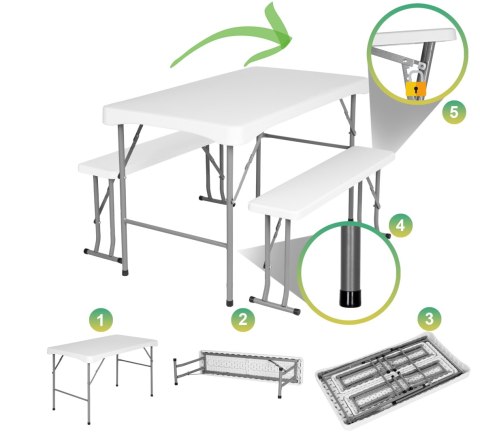 5

4

1

2

3