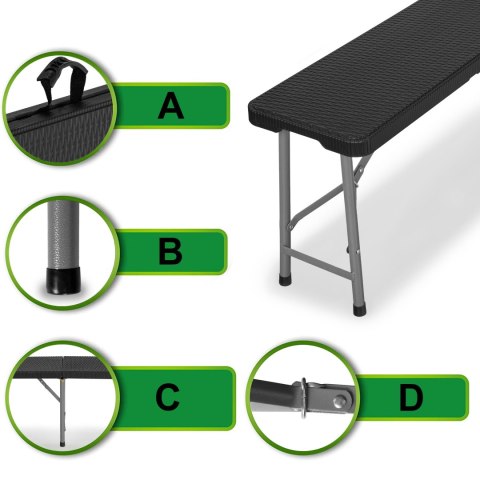 A

B

C

D